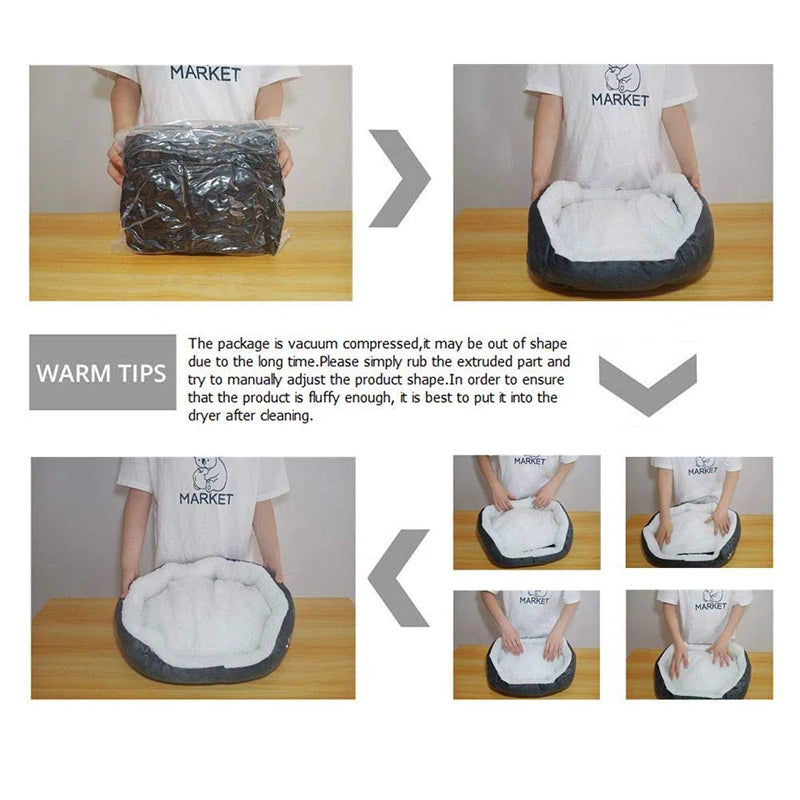 MARKET

MARKET

WARM TIPS

The package is vacuum compressed,it may be out of shape due to the long time.Please simply rub the extruded part and try to manually adjust the product shape.In order to ensure that the product is fluffy enough, it is best to put it into the dryer after cleaning.

MARKET

MARKET

MARKET

MARKET

MARKET